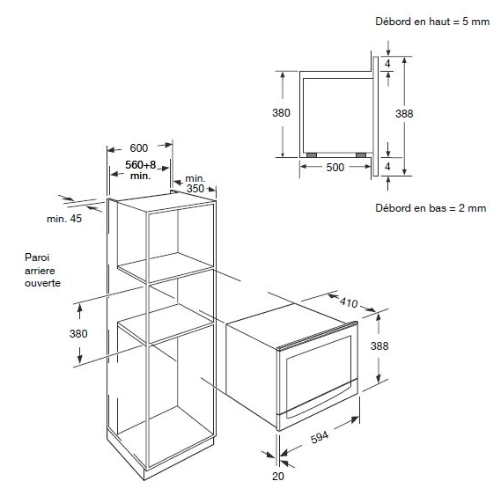 Débord en haut = 5 mm

4

380

388

500

4

Débord en bas = 2 mm

600

560+8
min.

min.
350

min. 45

Paroi
arriere
ouverte

380

410

388

594

20