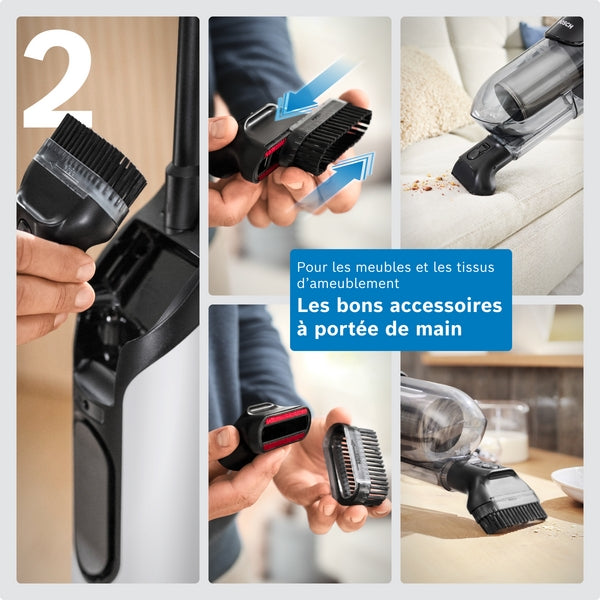 2

BOSCH

Pour les meubles et les tissus d'ameublement
Les bons accessoires à portée de main